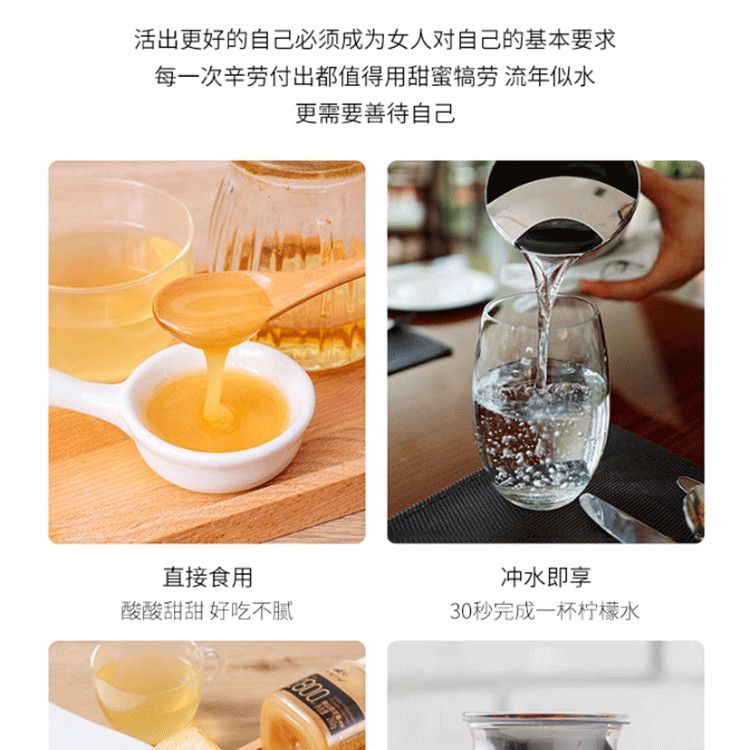 活出更好的自己必须成为女人对自己的基本要求
每一次辛劳付出都值得用甜蜜犒劳 流年似水
更需要善待自己

直接食用
酸酸甜甜 好吃不腻

冲水即享
30秒完成一杯柠檬水

800