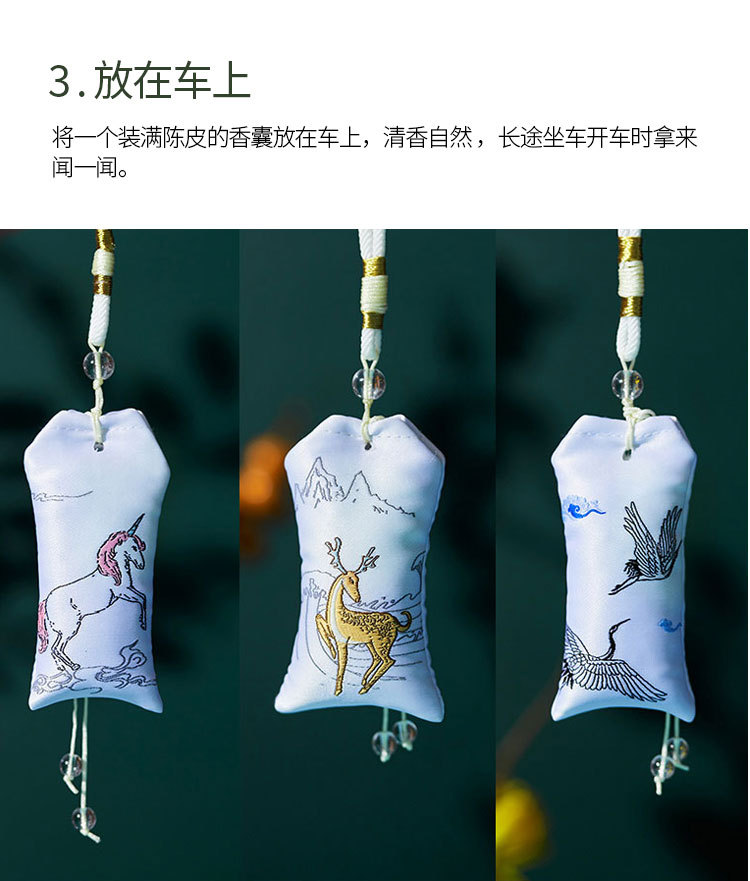 3.放在车上

将一个装满陈皮的香囊放在车上，清香自然，长途坐车开车时拿来闻一闻。